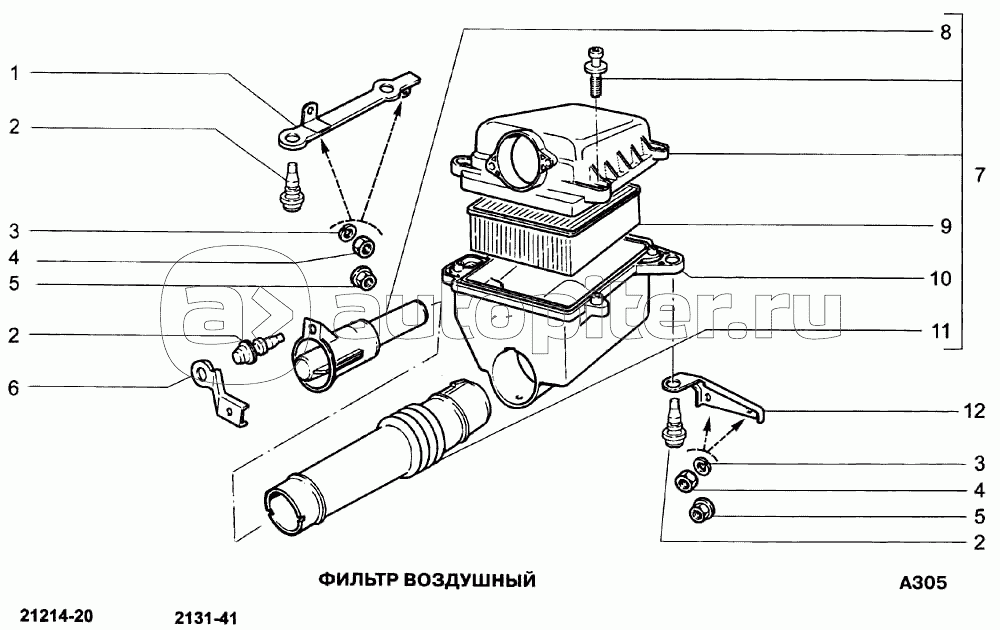 1
2
3
4
5
2
6
8
7
9
10
11
12
3
4
5
2

autopiter.ru

ФИЛЬТР ВОЗДУШНЫЙ

A305

21214-20

2131-41